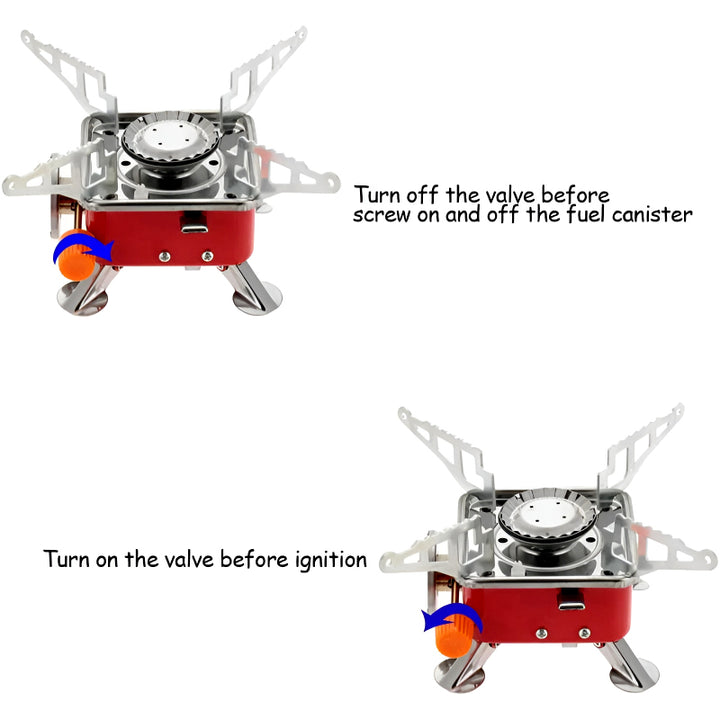 Turn off the valve before screw on and off the fuel canister

Turn on the valve before ignition